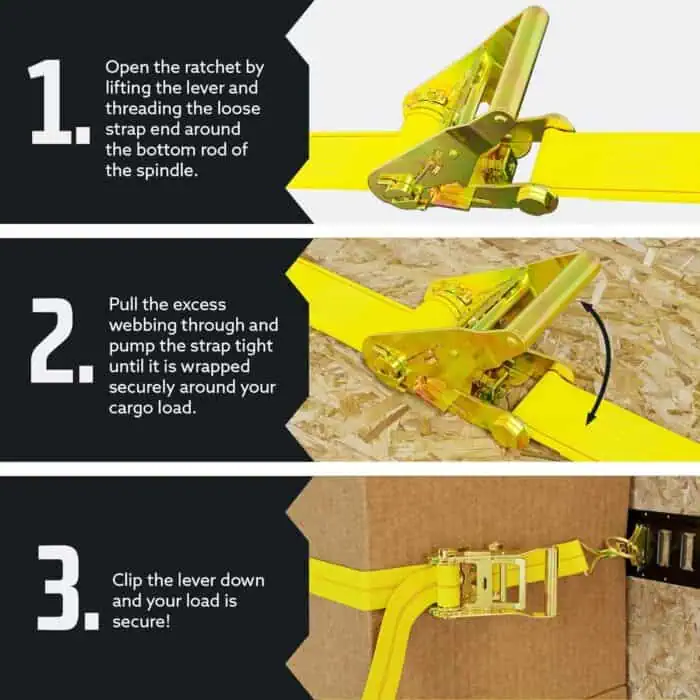 1. Open the ratchet by lifting the lever and threading the loose strap end around the bottom rod of the spindle.

2. Pull the excess webbing through and pump the strap tight until it is wrapped securely around your cargo load.

3. Clip the lever down and your load is secure!